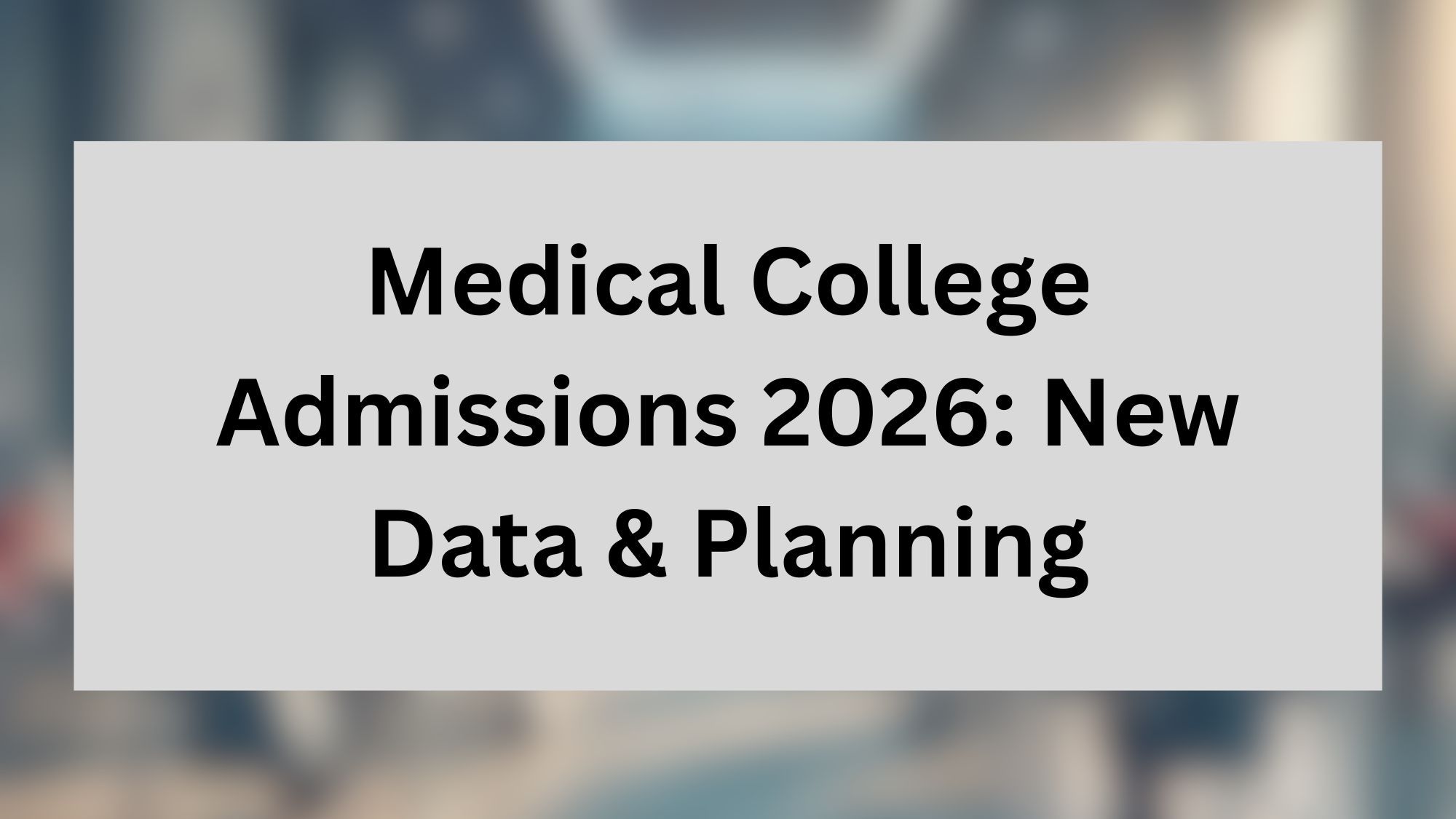 Medical College Admissions 2026: New Data & Planning